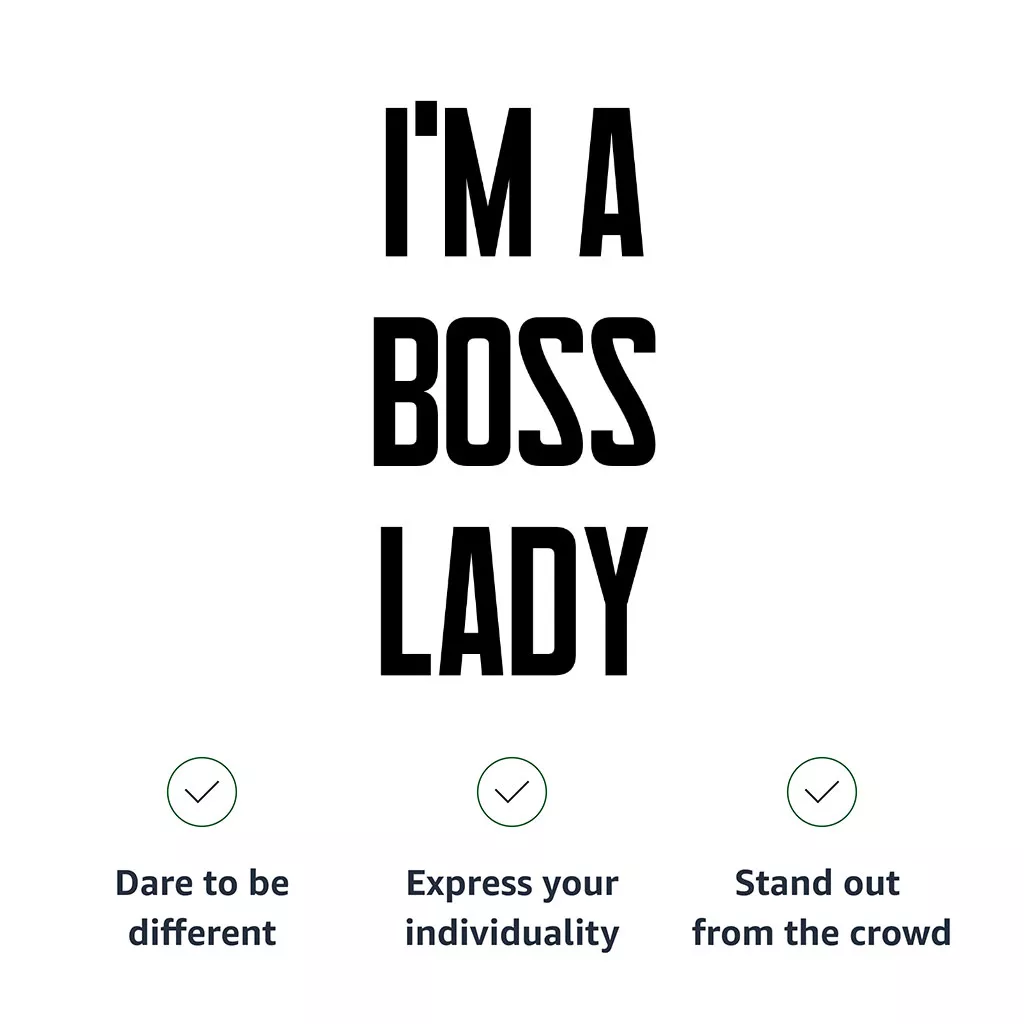 I'M A
BOSS
LADY

✓
Dare to be different

✓
Express your individuality

✓
Stand out from the crowd