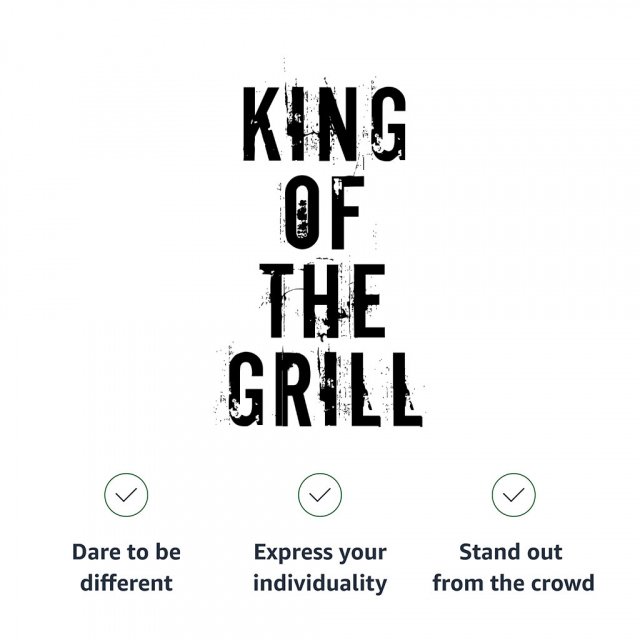 KING
OF
THE
GRILL

✓
Dare to be different

✓
Express your individuality

✓
Stand out from the crowd