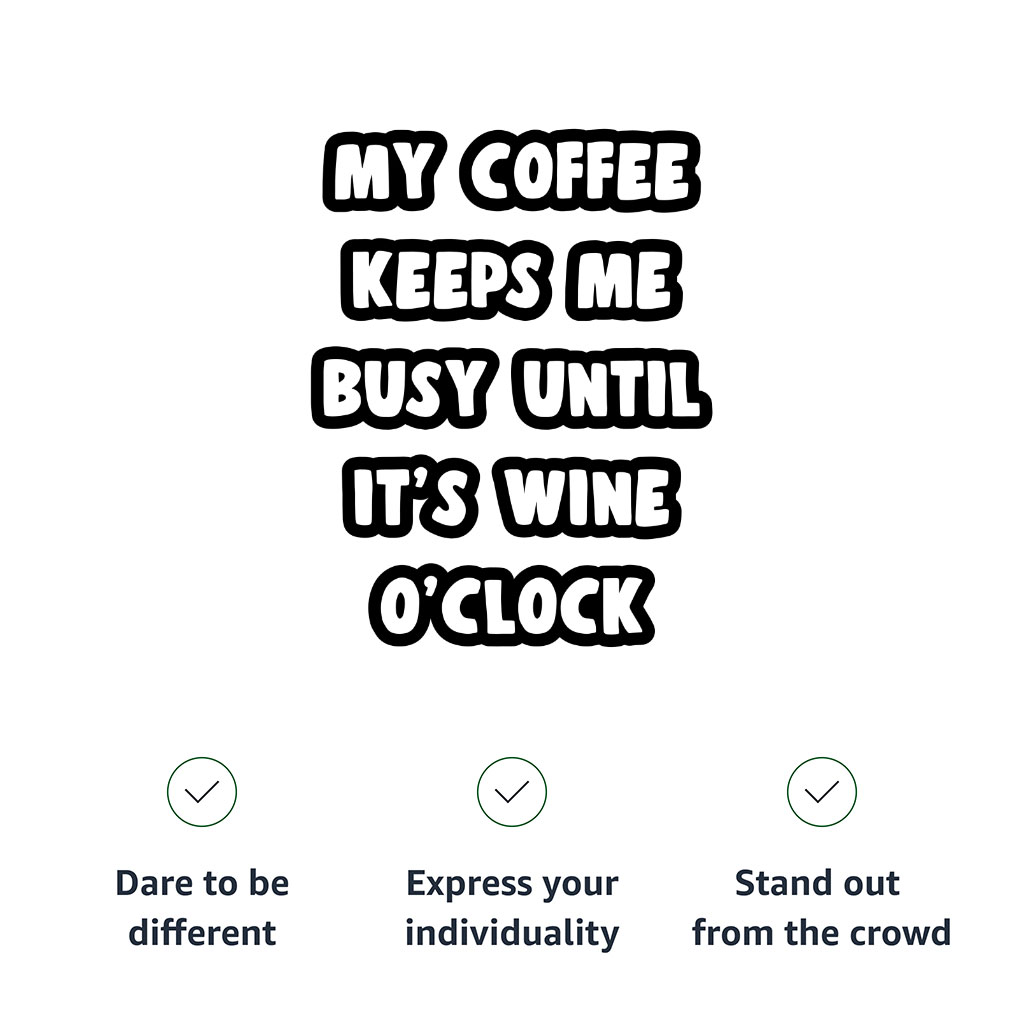 MY COFFEE KEEPS ME BUSY UNTIL IT'S WINE O'CLOCK

✓

Dare to be different

✓

Express your individuality

✓

Stand out from the crowd