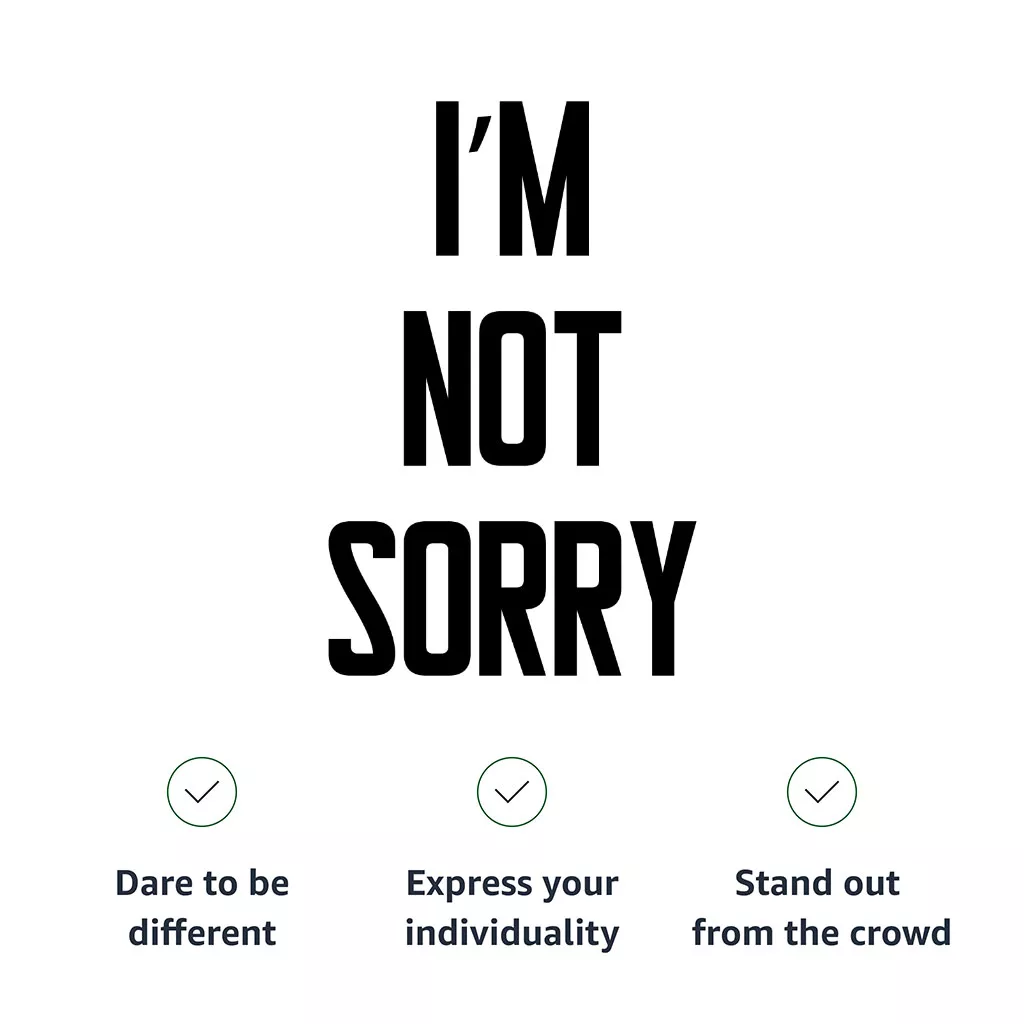 I'M
NOT
SORRY

✓

Dare to be different

✓

Express your individuality

✓

Stand out from the crowd