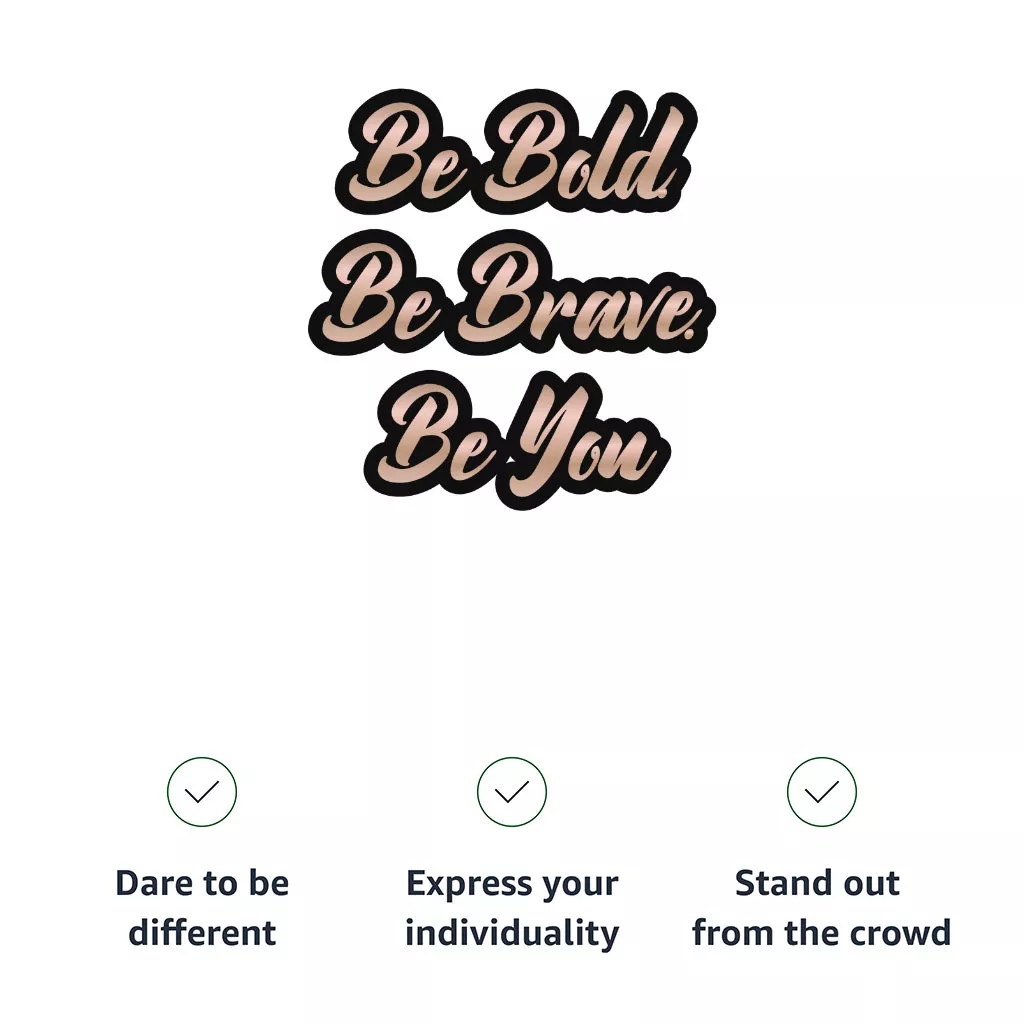 Be Bold.
Be Brave.
Be You

✓
Dare to be different

✓
Express your individuality

✓
Stand out from the crowd